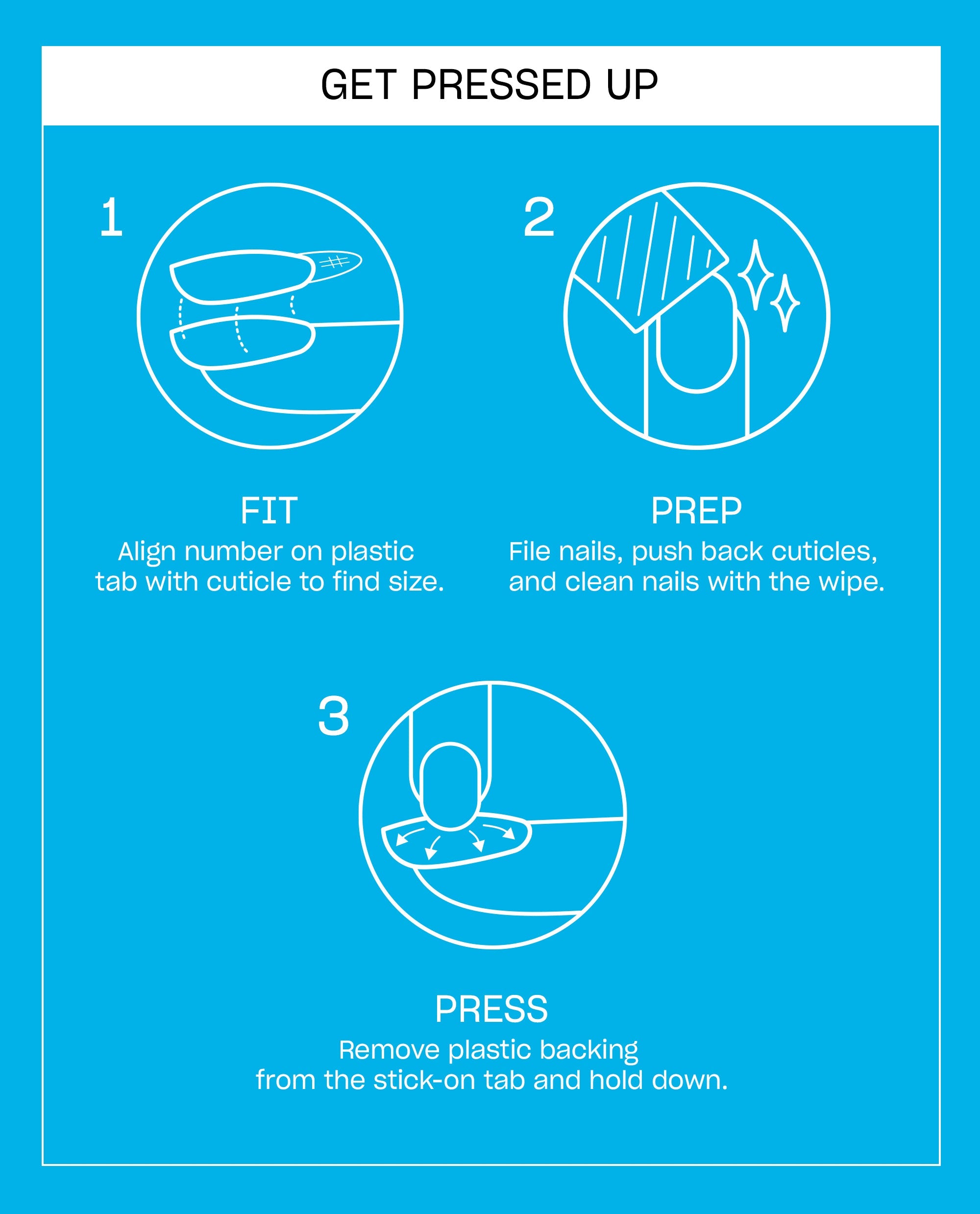 GET PRESSED UP

1

FIT
Align number on plastic tab with cuticle to find size.

2

PREP
File nails, push back cuticles, and clean nails with the wipe.

3

PRESS
Remove plastic backing from the stick-on tab and hold down.