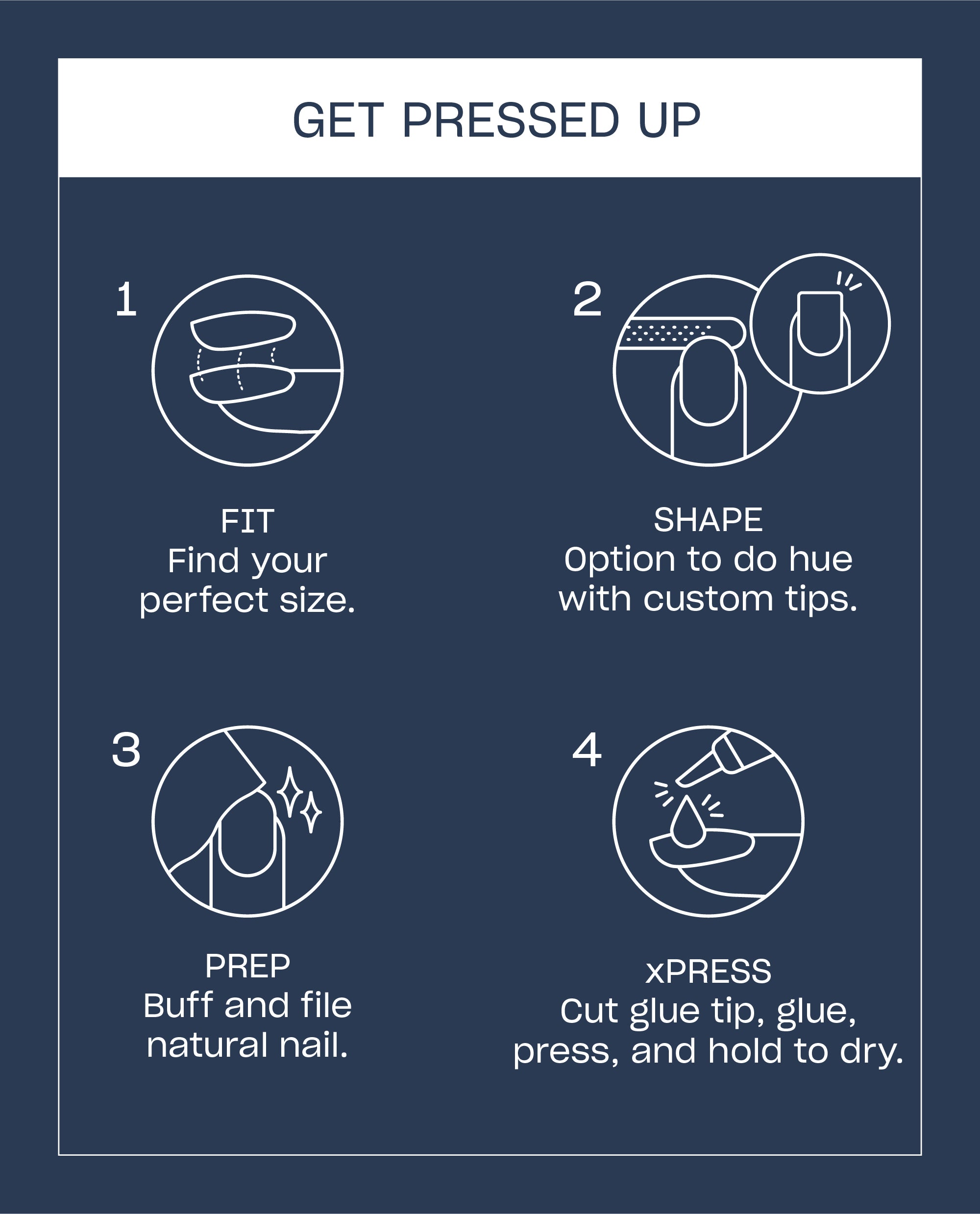 GET PRESSED UP

1

FIT
Find your perfect size.

2

SHAPE
Option to do hue with custom tips.

3

PREP
Buff and file natural nail.

4

xPRESS
Cut glue tip, glue, press, and hold to dry.