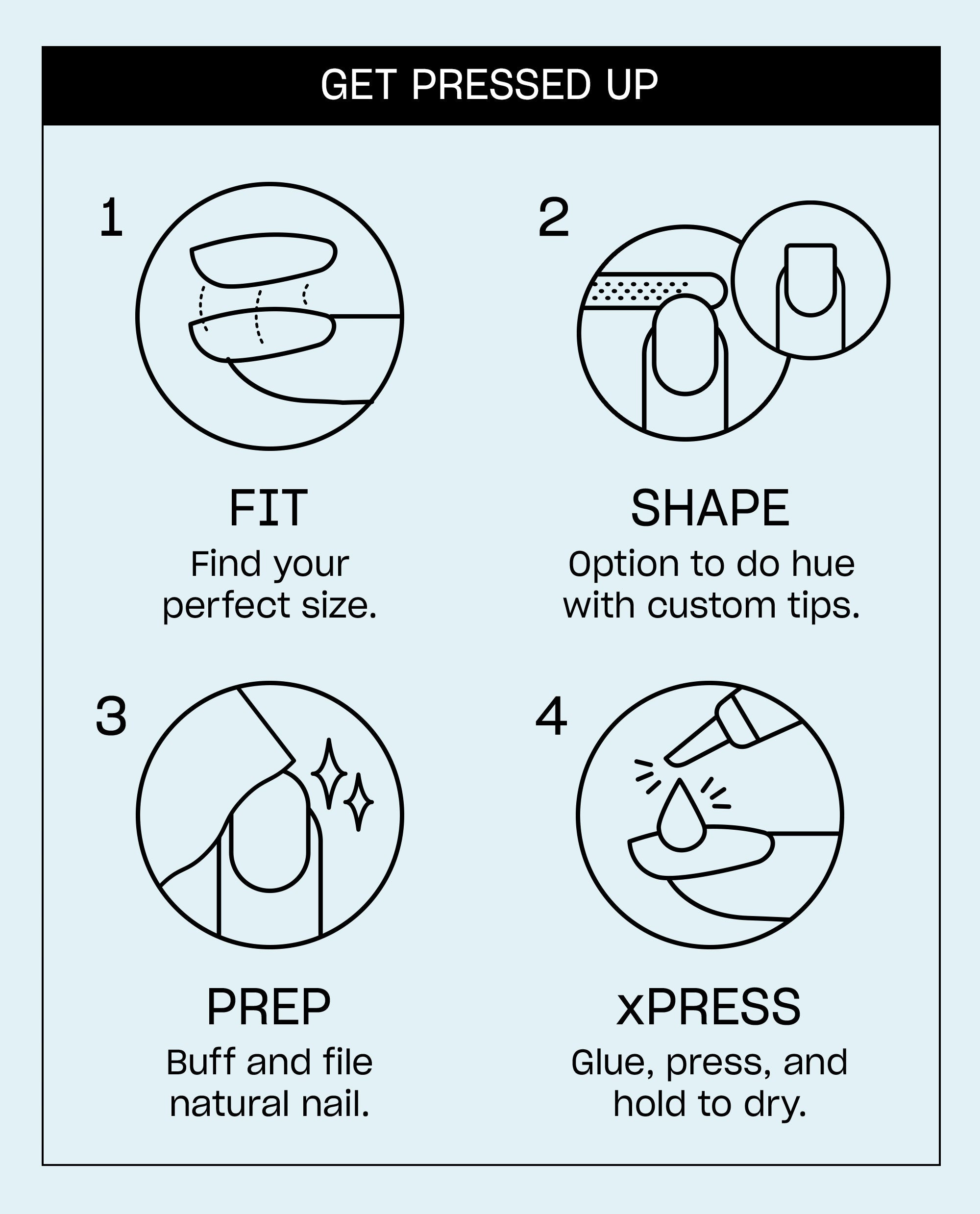 GET PRESSED UP

1

FIT

Find your perfect size.

2

SHAPE

Option to do hue with custom tips.

3

PREP

Buff and file natural nail.

4

xPRESS

Glue, press, and hold to dry.