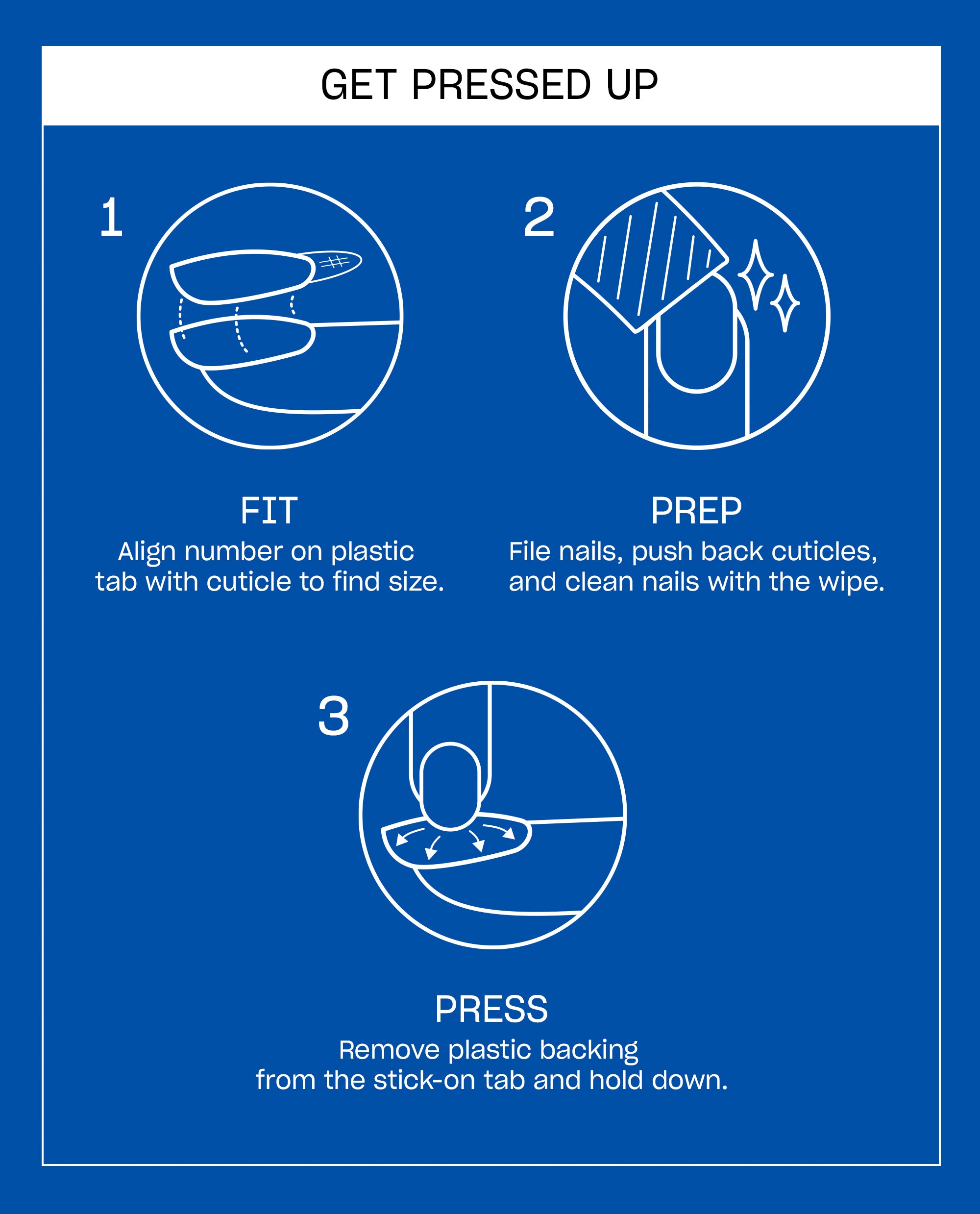 GET PRESSED UP

1

FIT
Align number on plastic tab with cuticle to find size.

2

PREP
File nails, push back cuticles, and clean nails with the wipe.

3

PRESS
Remove plastic backing from the stick-on tab and hold down.