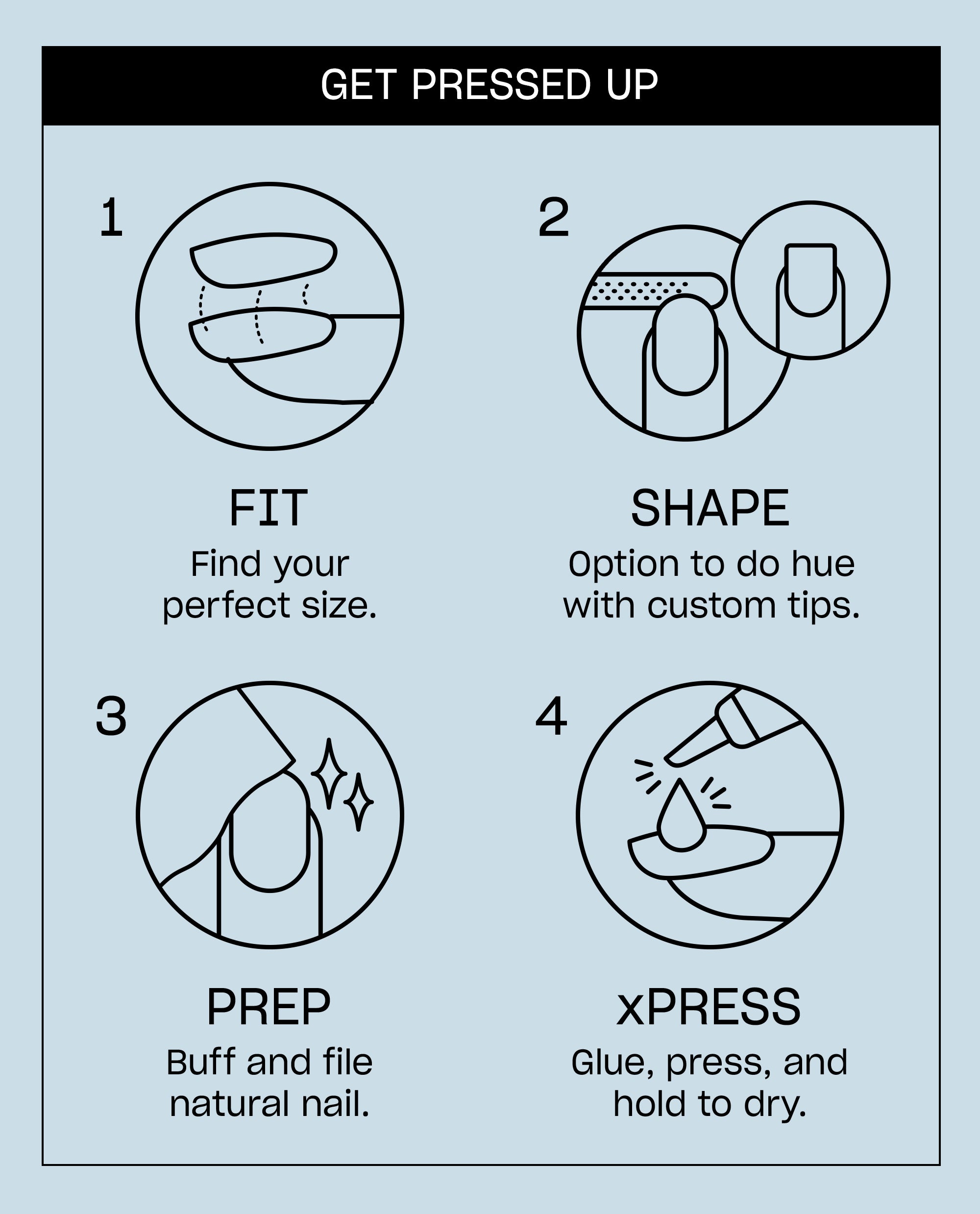 GET PRESSED UP

1

FIT

Find your perfect size.

2

SHAPE

Option to do hue with custom tips.

3

PREP

Buff and file natural nail.

4

xPRESS

Glue, press, and hold to dry.