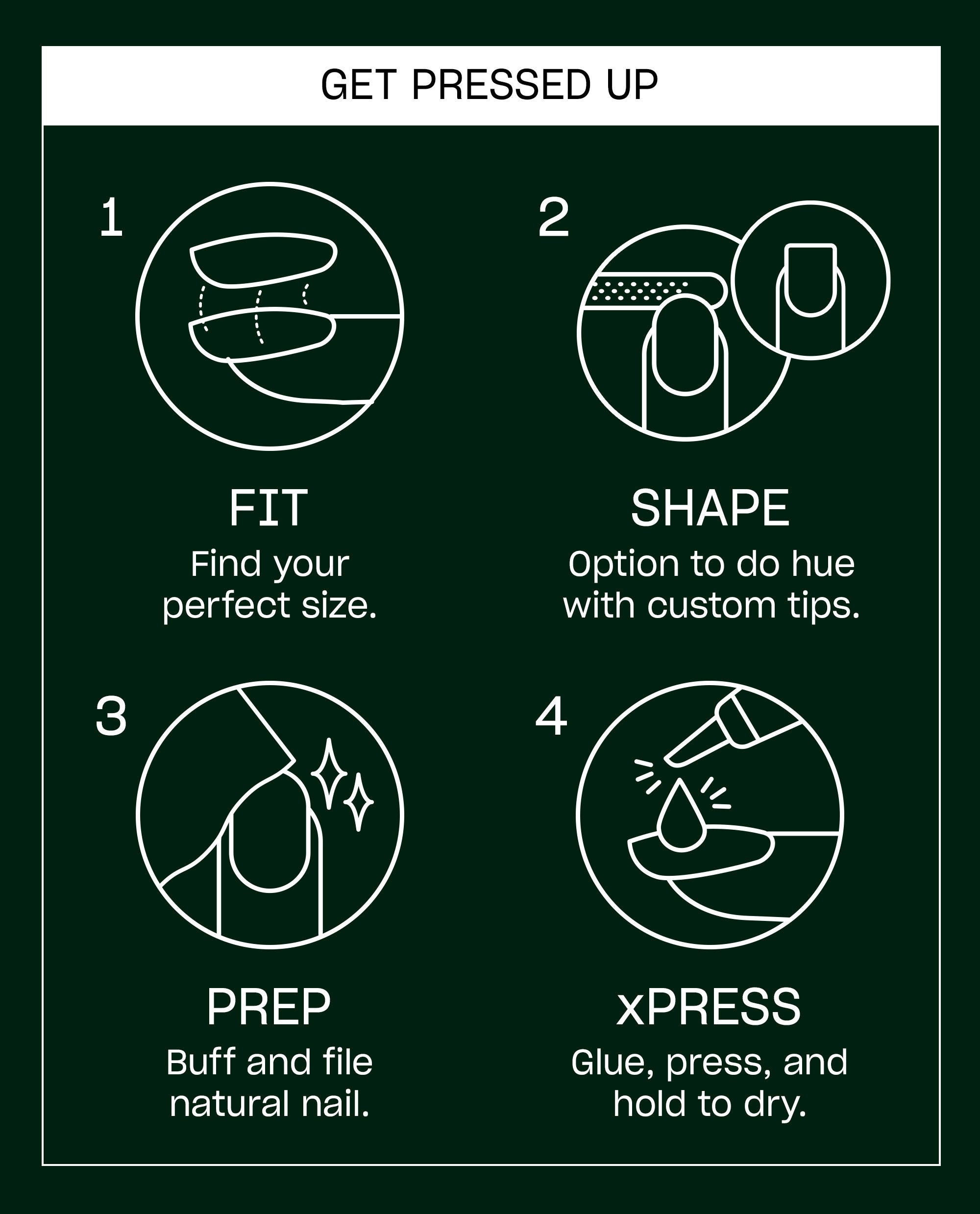 GET PRESSED UP

1

FIT
Find your perfect size.

2

SHAPE
Option to do hue with custom tips.

3

PREP
Buff and file natural nail.

4

xPRESS
Glue, press, and hold to dry.